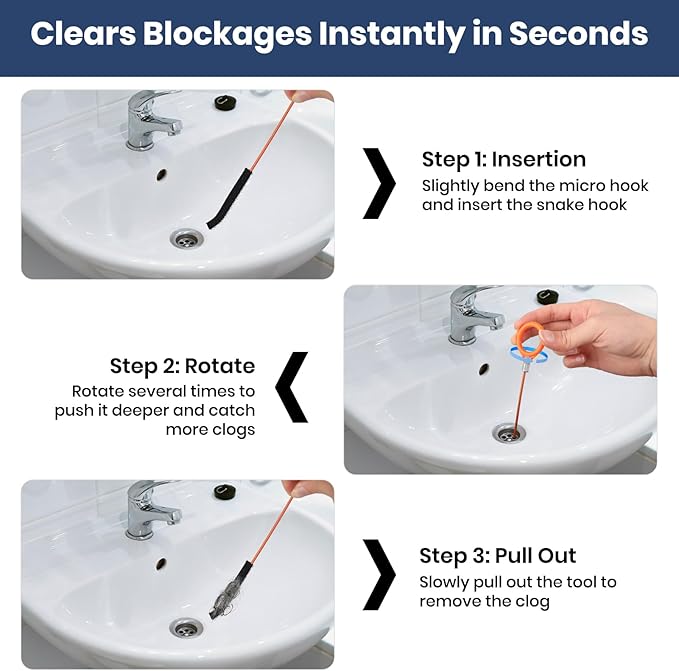 Clears Blockages Instantly in Seconds

Step 1: Insertion
Slightly bend the micro hook and insert the snake hook

Step 2: Rotate
Rotate several times to push it deeper and catch more clogs

Step 3: Pull Out
Slowly pull out the tool to remove the clog