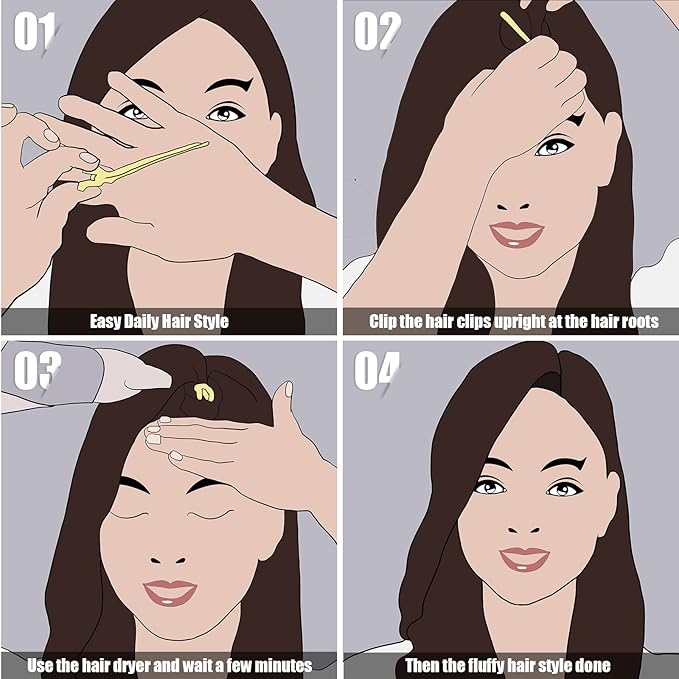 01
Easy Daily Hair Style

02
Clip the hair clips upright at the hair roots

03
Use the hair dryer and wait a few minutes

04
Then the fluffy hair style done