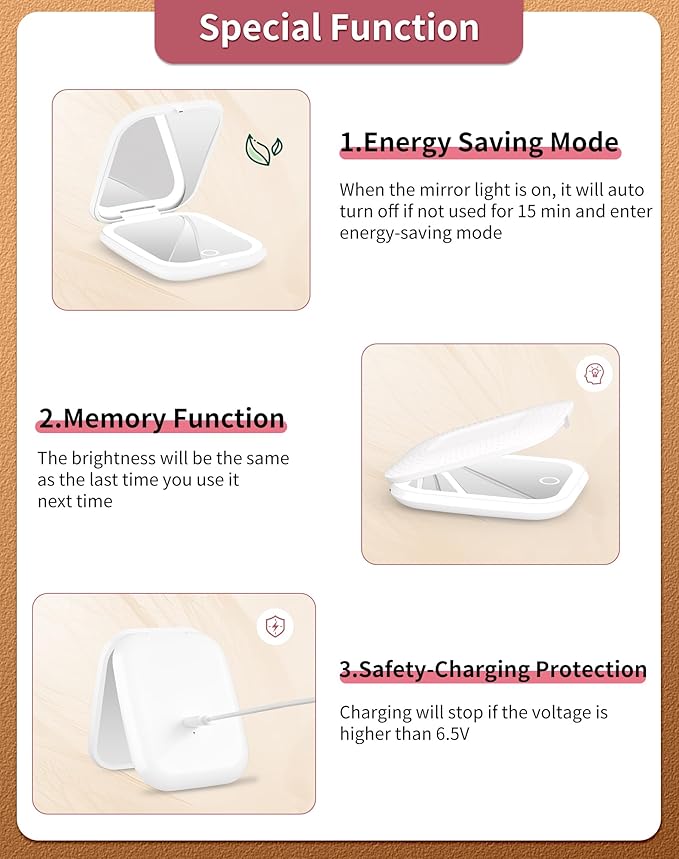 Special Function

1.Energy Saving Mode

When the mirror light is on, it will auto turn off if not used for 15 min and enter energy-saving mode

2.Memory Function

The brightness will be the same as the last time you use it next time

3.Safety-Charging Protection

Charging will stop if the voltage is higher than 6.5V