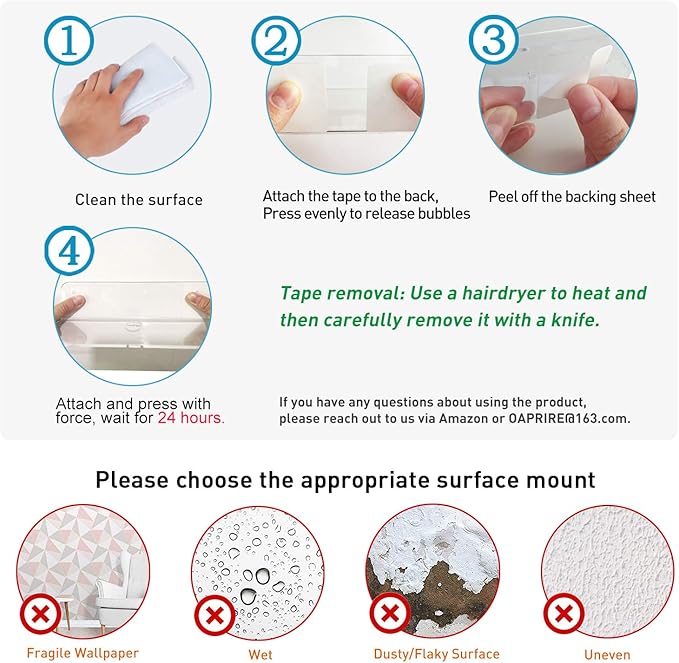 1

Clean the surface

2

Attach the tape to the back, Press evenly to release bubbles

3

Peel off the backing sheet

4

Attach and press with force, wait for 24 hours.

Tape removal: Use a hairdryer to heat and then carefully remove it with a knife.

If you have any questions about using the product, please reach out to us via Amazon or OAPRIRE@163.com.

Please choose the appropriate surface mount

Fragile Wallpaper

Wet

Dusty/Flaky Surface

Uneven