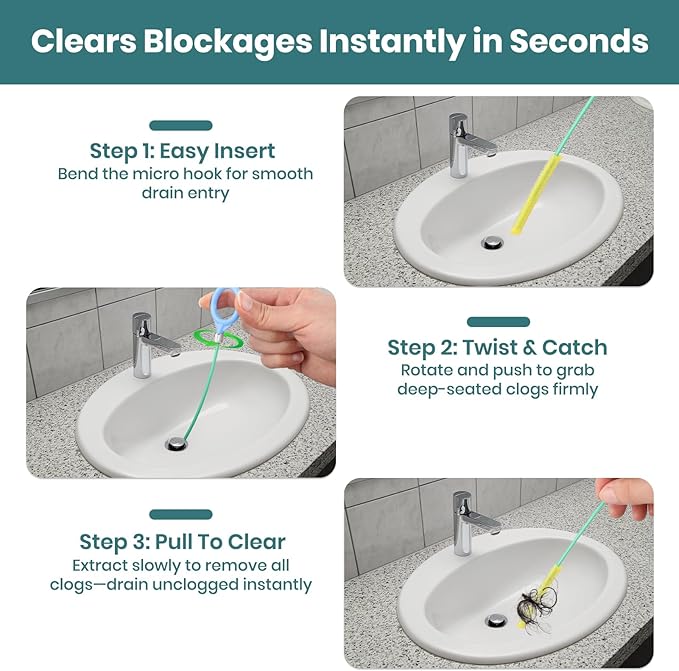 Clears Blockages Instantly in Seconds

Step 1: Easy Insert
Bend the micro hook for smooth drain entry

Step 2: Twist & Catch
Rotate and push to grab deep-seated clogs firmly

Step 3: Pull To Clear
Extract slowly to remove all clogs—drain unclogged instantly