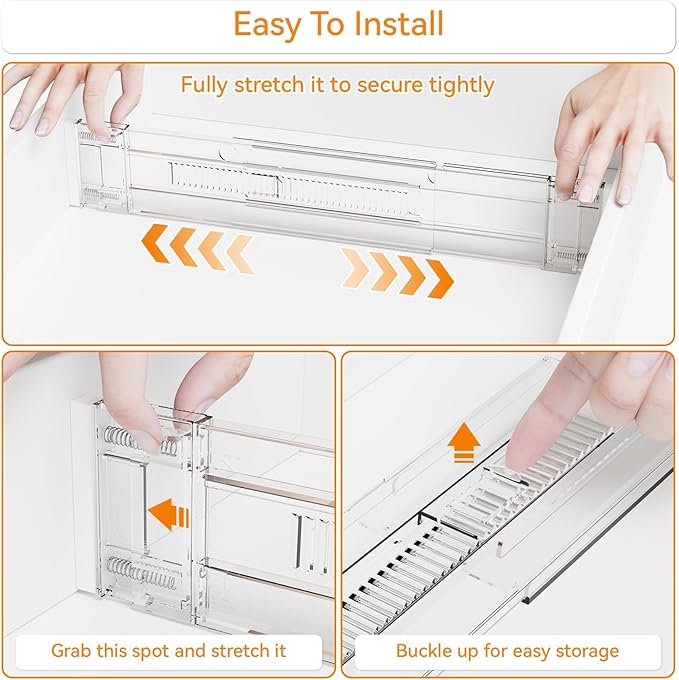 Easy To Install

Fully stretch it to secure tightly

Grab this spot and stretch it

Buckle up for easy storage