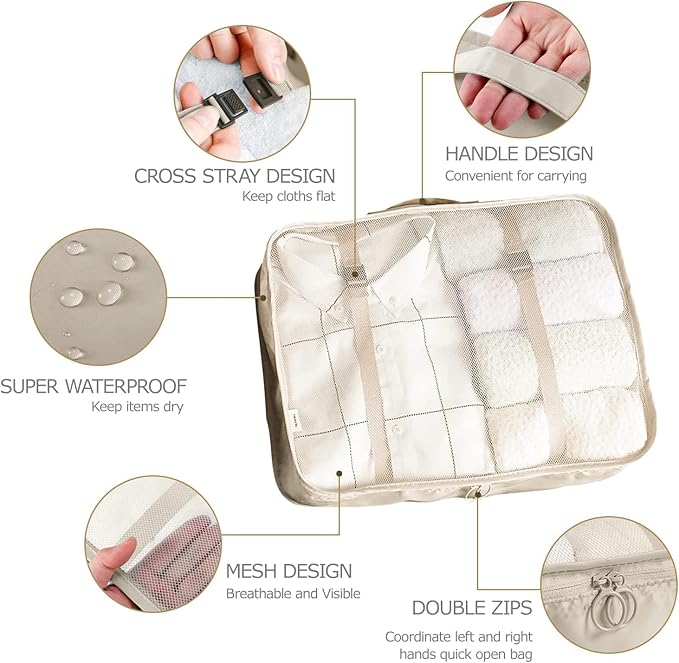 CROSS STRAY DESIGN
Keep cloths flat

HANDLE DESIGN
Convenient for carrying

SUPER WATERPROOF
Keep items dry

MESH DESIGN
Breathable and Visible

DOUBLE ZIPS
Coordinate left and right hands quick open bag