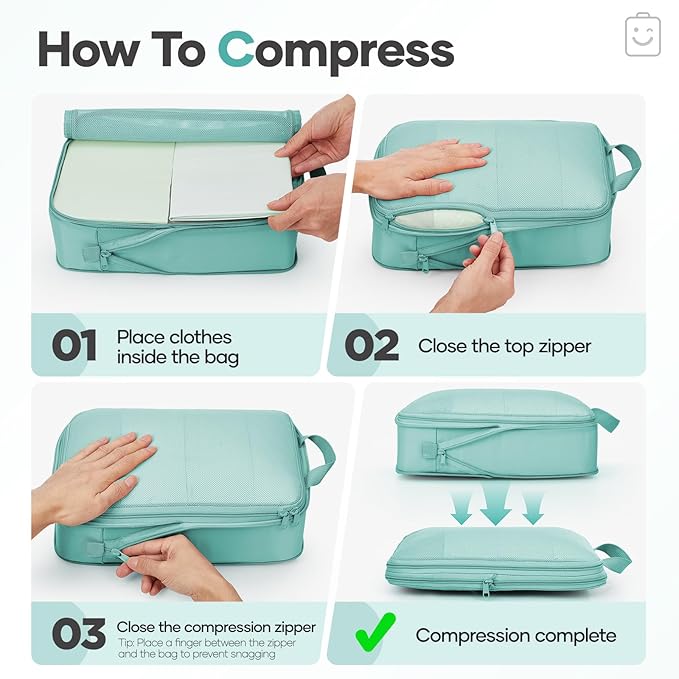 How To Compress

01 Place clothes inside the bag

02 Close the top zipper

03 Close the compression zipper
Tip: Place a finger between the zipper and the bag to prevent snagging

Compression complete