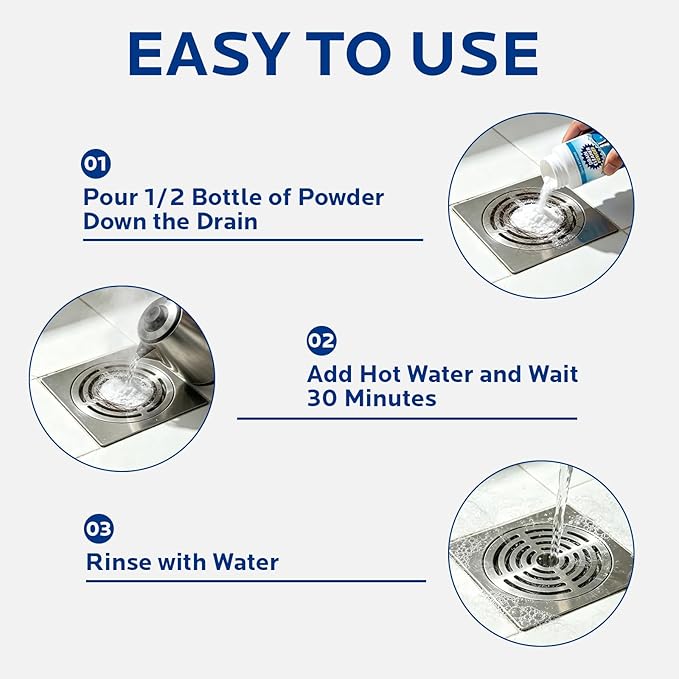 EASY TO USE

01

Pour 1/2 Bottle of Powder Down the Drain

02

Add Hot Water and Wait 30 Minutes

03

Rinse with Water