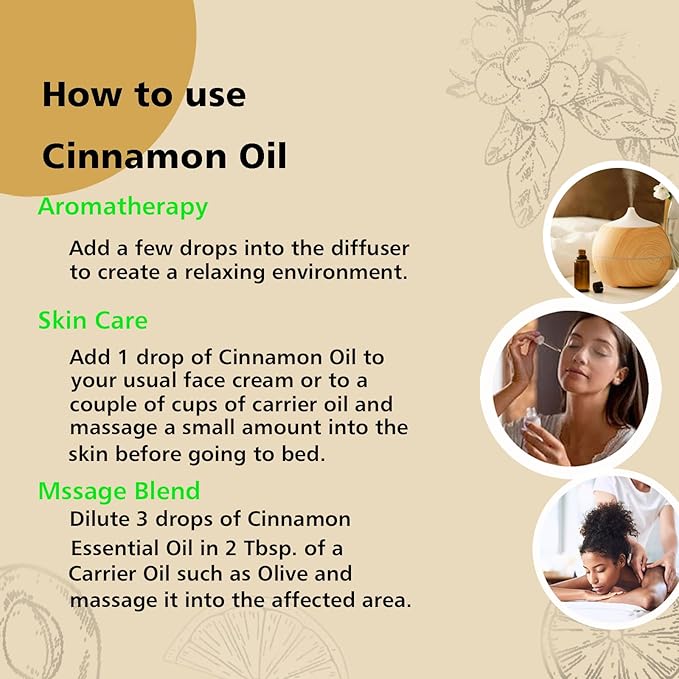 How to use

Cinnamon Oil

Aromatherapy

Add a few drops into the diffuser to create a relaxing environment.

Skin Care

Add 1 drop of Cinnamon Oil to your usual face cream or to a couple of cups of carrier oil and massage a small amount into the skin before going to bed.

Mssage Blend

Dilute 3 drops of Cinnamon Essential Oil in 2 Tbsp. of a Carrier Oil such as Olive and massage it into the affected area.