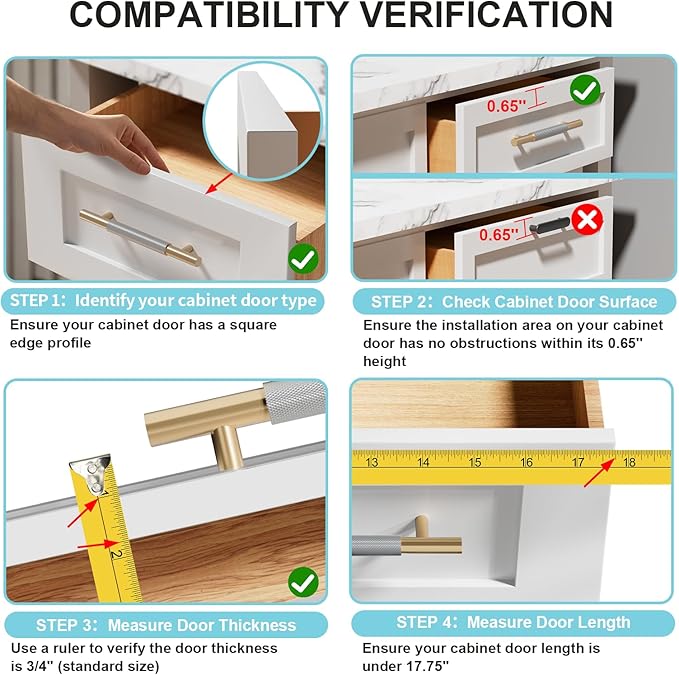 COMPATIBILITY VERIFICATION

STEP 1: Identify your cabinet door type

Ensure your cabinet door has a square edge profile

0.65''

0.65''

STEP 2: Check Cabinet Door Surface

Ensure the installation area on your cabinet door has no obstructions within its 0.65'' height

1

2

STEP 3: Measure Door Thickness

Use a ruler to verify the door thickness is 3/4'' (standard size)

13 14 15 16 17 18

STEP 4: Measure Door Length

Ensure your cabinet door length is under 17.75''