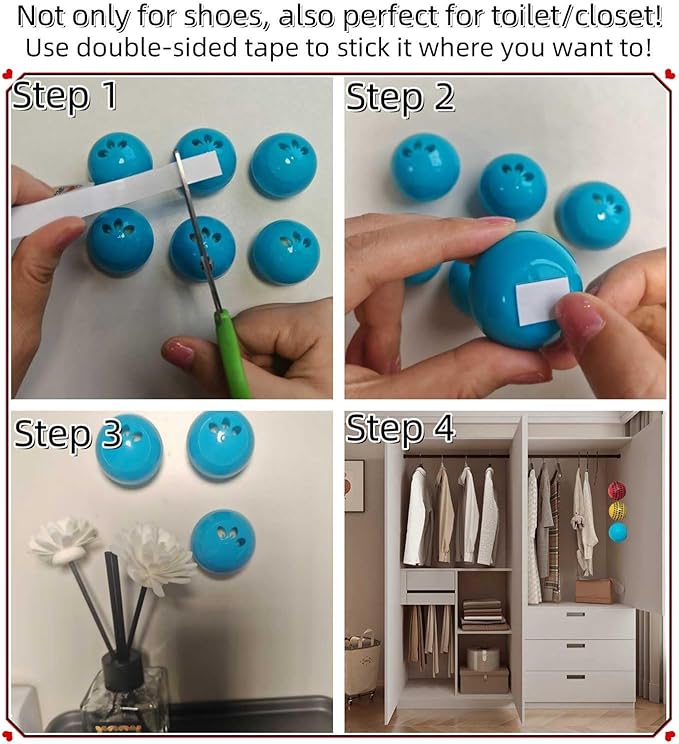 Not only for shoes, also perfect for toilet/closet!
Use double-sided tape to stick it where you want to!

Step 1

Step 2

Step 3

Step 4