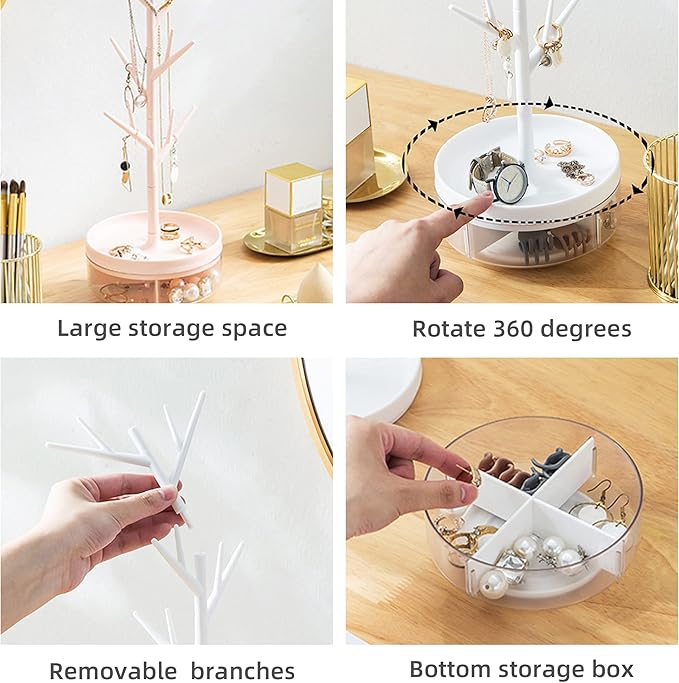 Large storage space

Rotate 360 degrees

Removable branches

Bottom storage box