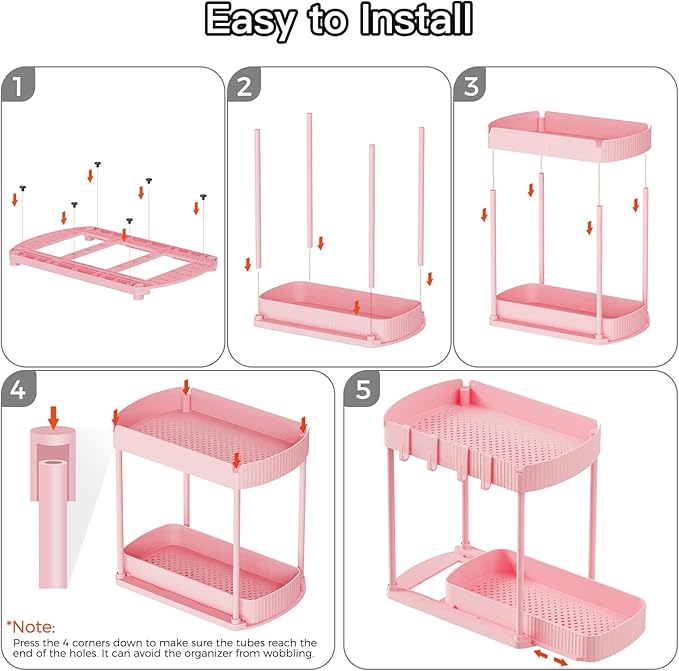 Easy to Install

1

2

3

4

*Note:
Press the 4 corners down to make sure the tubes reach the end of the holes. It can avoid the organizer from wobbling.

5