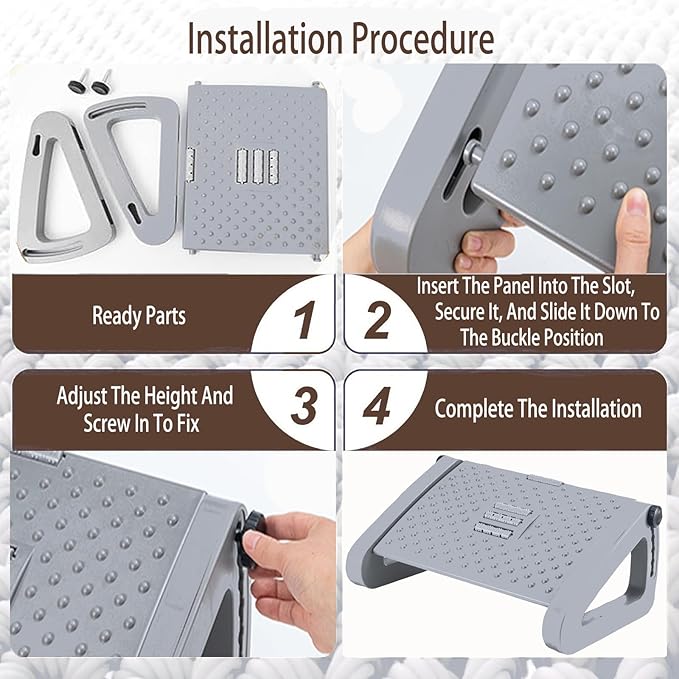 Installation Procedure

Ready Parts

1

2

Insert The Panel Into The Slot, Secure It, And Slide It Down To The Buckle Position

Adjust The Height And Screw In To Fix

3

4

Complete The Installation