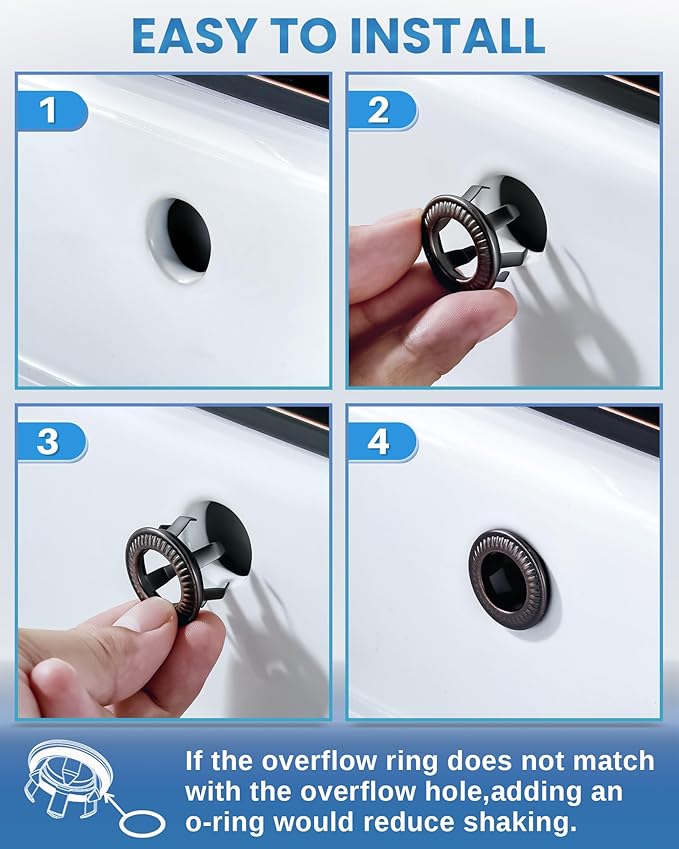 EASY TO INSTALL

1

2

3

4

If the overflow ring does not match with the overflow hole,adding an o-ring would reduce shaking.