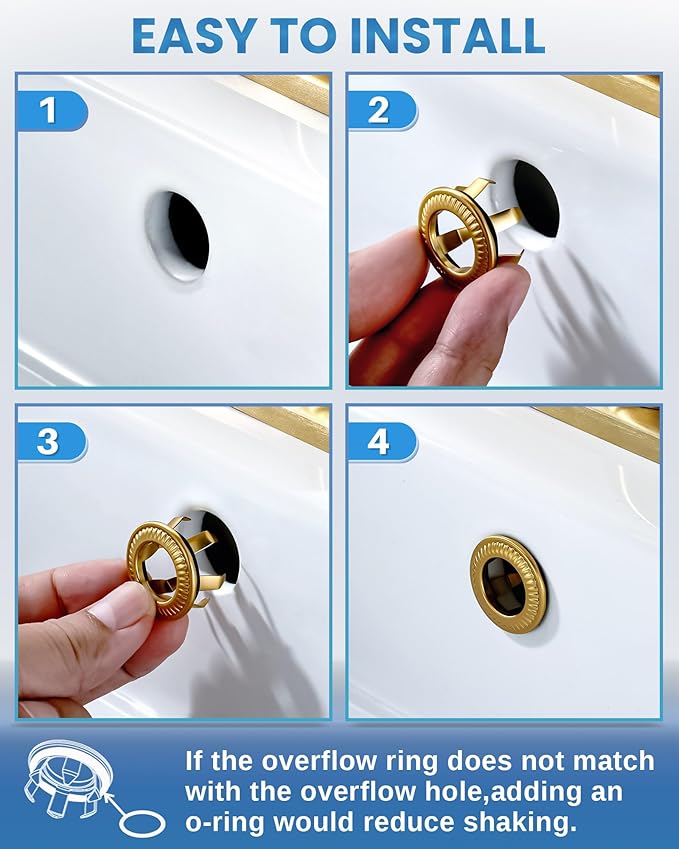 EASY TO INSTALL

1

2

3

4

If the overflow ring does not match with the overflow hole,adding an o-ring would reduce shaking.