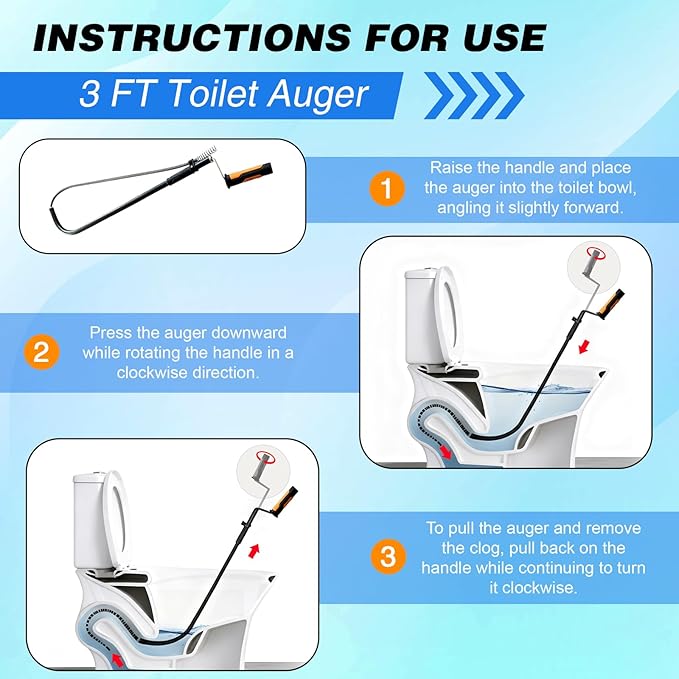 INSTRUCTIONS FOR USE

3 FT Toilet Auger

1 Raise the handle and place the auger into the toilet bowl, angling it slightly forward.

2 Press the auger downward while rotating the handle in a clockwise direction.

3 To pull the auger and remove the clog, pull back on the handle while continuing to turn it clockwise.