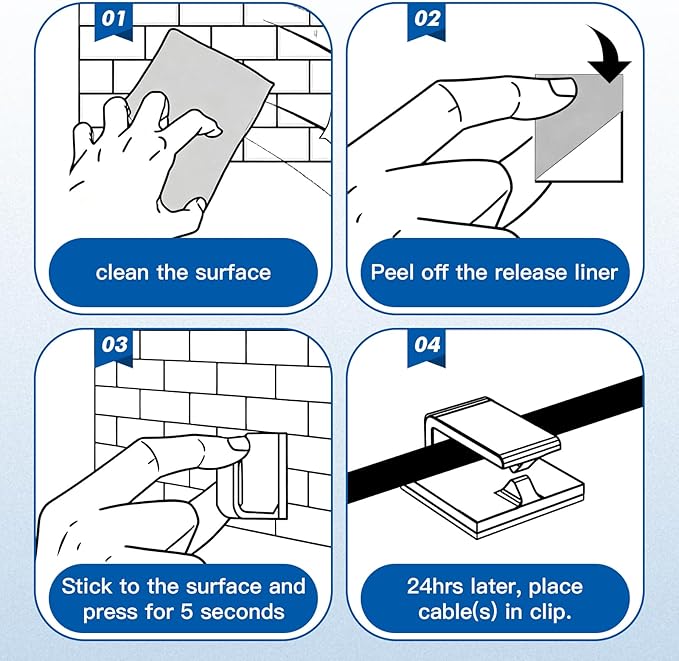 01

clean the surface

02

Peel off the release liner

03

Stick to the surface and press for 5 seconds

04

24hrs later, place cable(s) in clip.