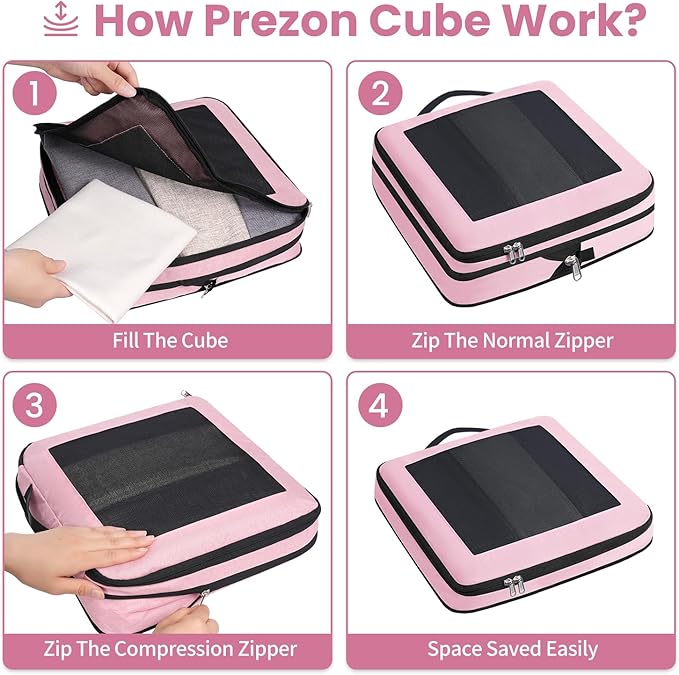 How Prezon Cube Work?

1

Fill The Cube

2

Zip The Normal Zipper

3

Zip The Compression Zipper

4

Space Saved Easily