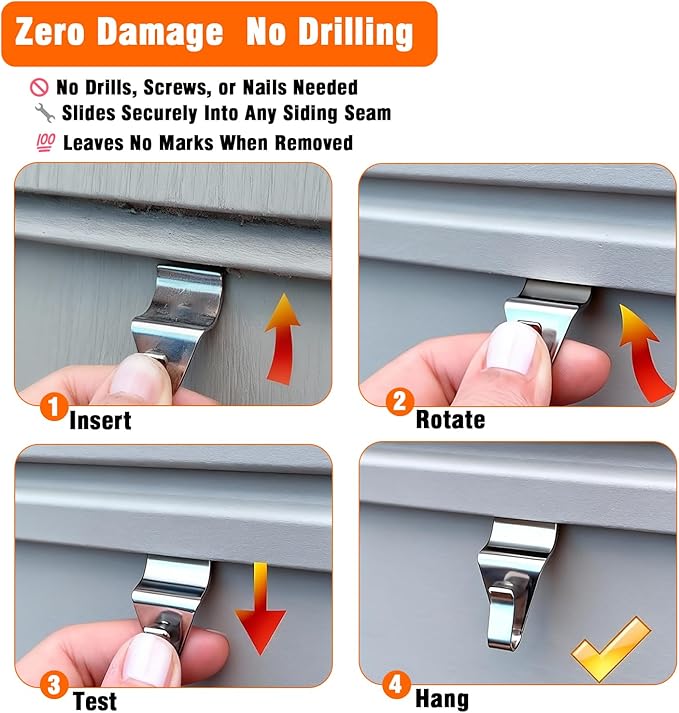 Zero Damage No Drilling

🚫 No Drills, Screws, or Nails Needed
🔧 Slides Securely Into Any Siding Seam
💯 Leaves No Marks When Removed

1 Insert

2 Rotate

3 Test

4 Hang