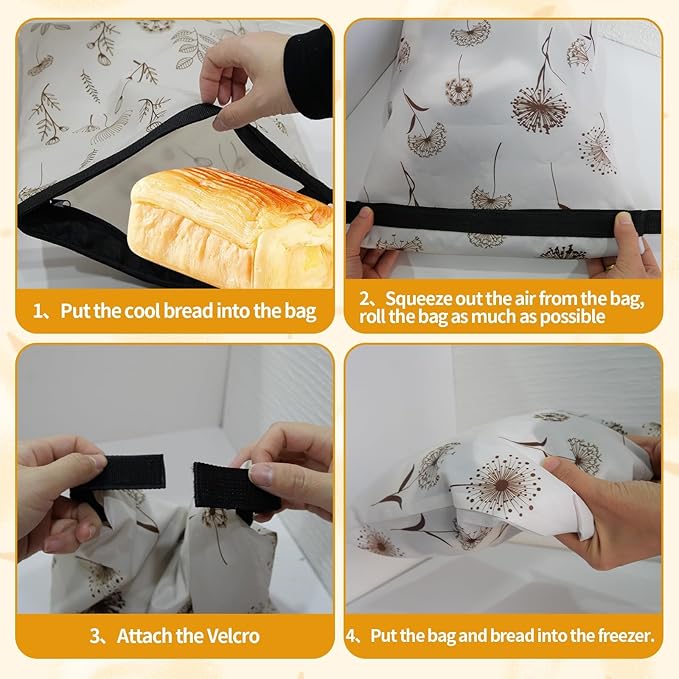 1、Put the cool bread into the bag

2、Squeeze out the air from the bag, roll the bag as much as possible

3、Attach the Velcro

4、Put the bag and bread into the freezer.