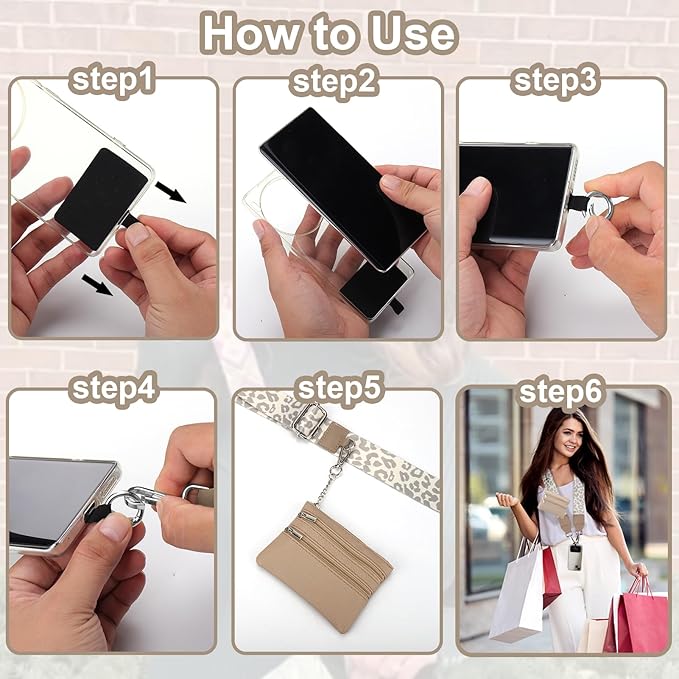 How to Use

step1

step2

step3

step4

step5

step6