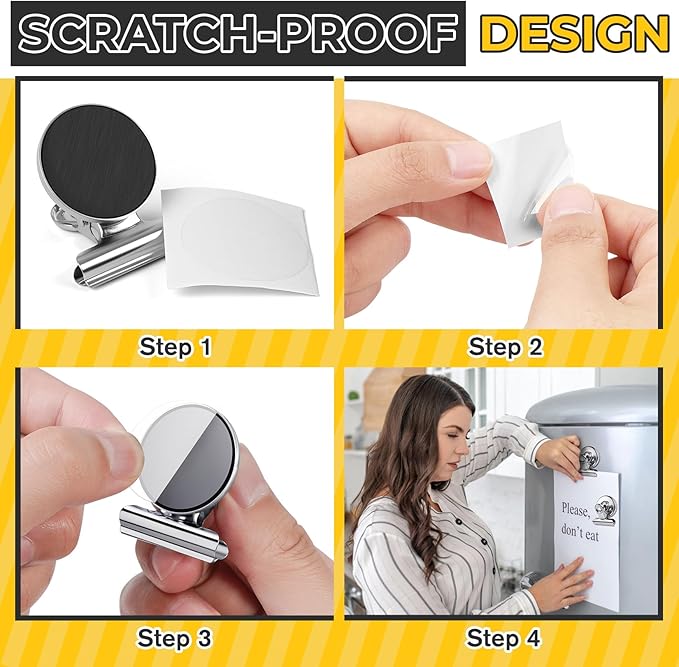 SCRATCH-PROOF DESIGN

Step 1

Step 2

Step 3

Please, don't eat

Step 4