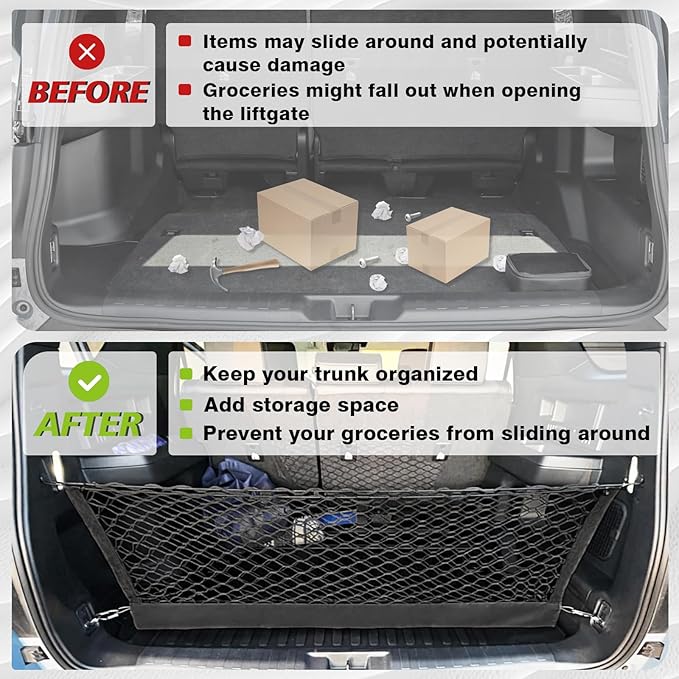 BEFORE

Items may slide around and potentially cause damage

Groceries might fall out when opening the liftgate

AFTER

Keep your trunk organized

Add storage space

Prevent your groceries from sliding around