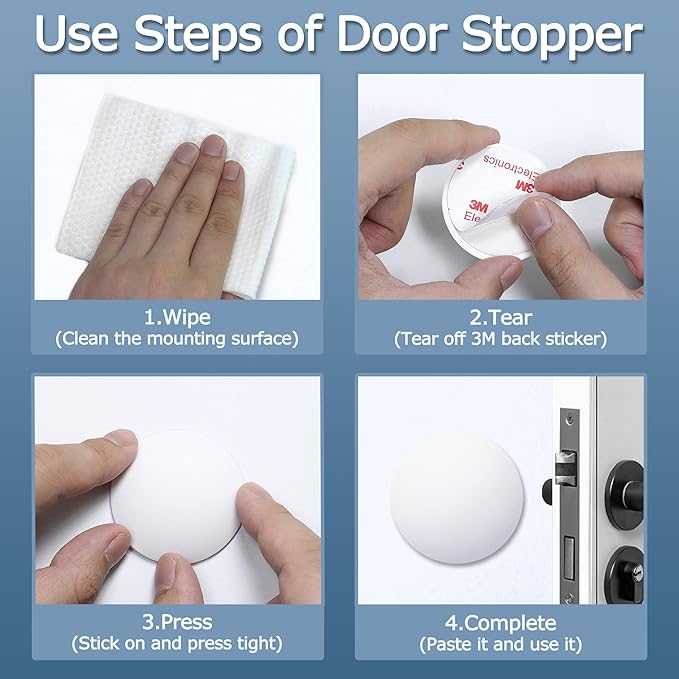 Use Steps of Door Stopper

3M Electronics
3M Ele

1.Wipe
(Clean the mounting surface)

2.Tear
(Tear off 3M back sticker)

3.Press
(Stick on and press tight)

4.Complete
(Paste it and use it)