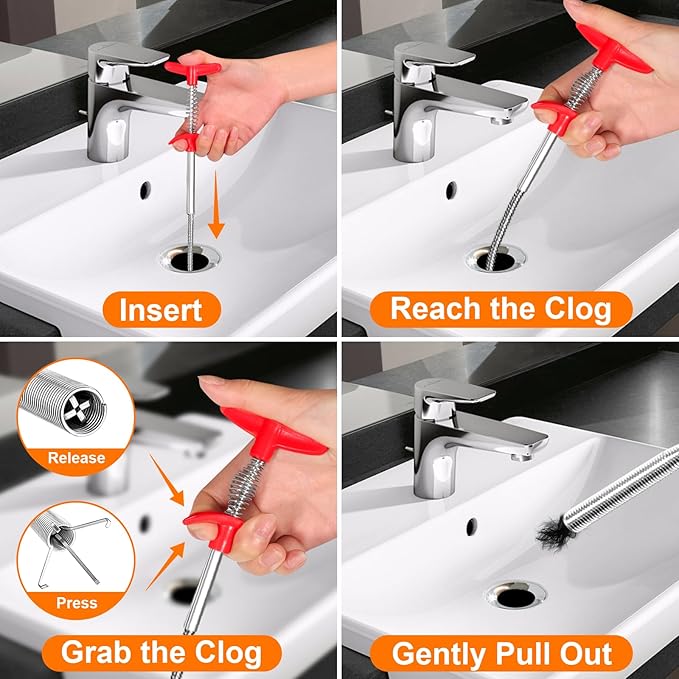 Insert

Reach the Clog

Release

Press

Grab the Clog

Gently Pull Out