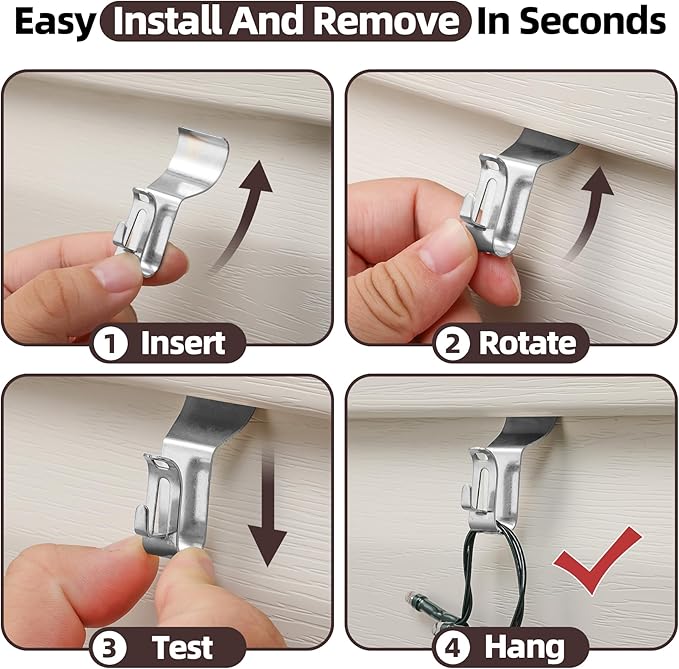 Easy Install And Remove In Seconds

1 Insert

2 Rotate

3 Test

4 Hang