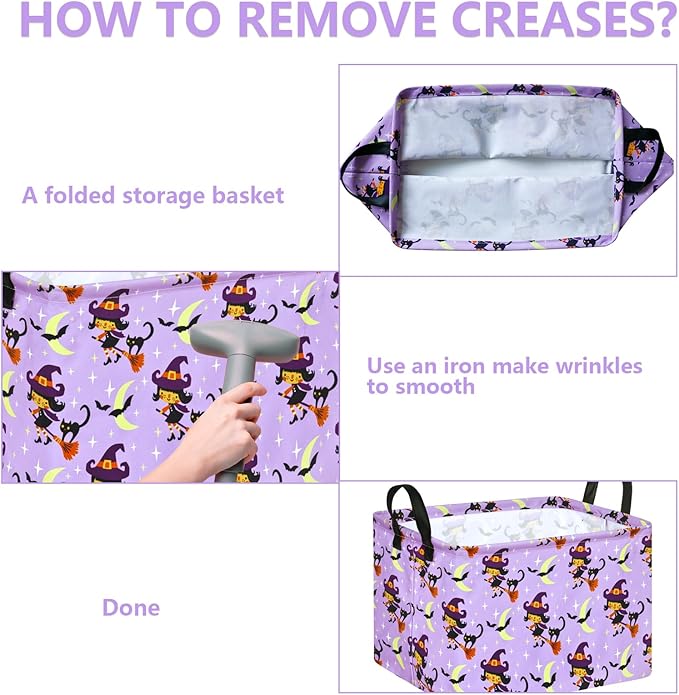 HOW TO REMOVE CREASES?

A folded storage basket

Use an iron make wrinkles to smooth

Done