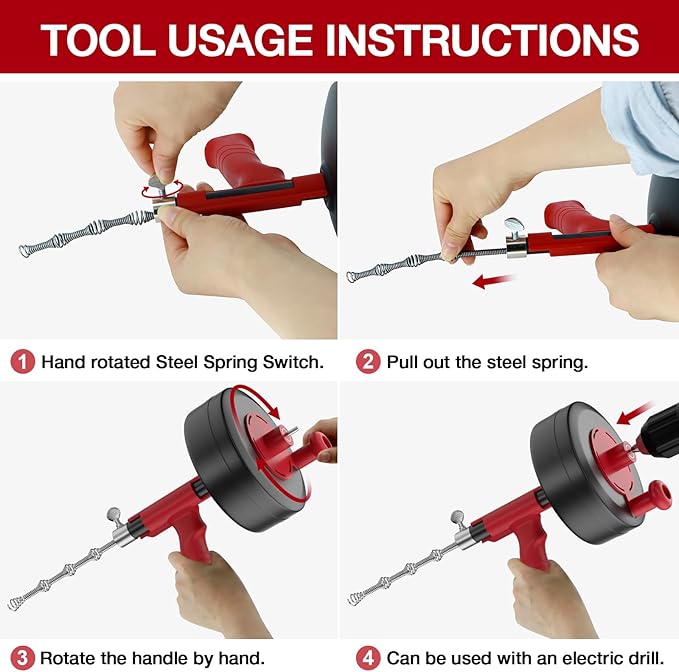 TOOL USAGE INSTRUCTIONS

1 Hand rotated Steel Spring Switch.

2 Pull out the steel spring.

3 Rotate the handle by hand.

4 Can be used with an electric drill.