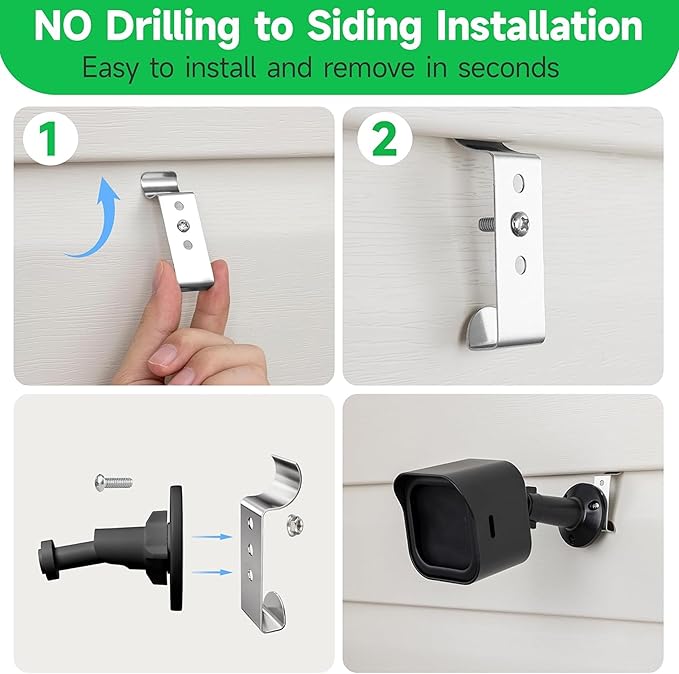 NO Drilling to Siding Installation
Easy to install and remove in seconds

1

2