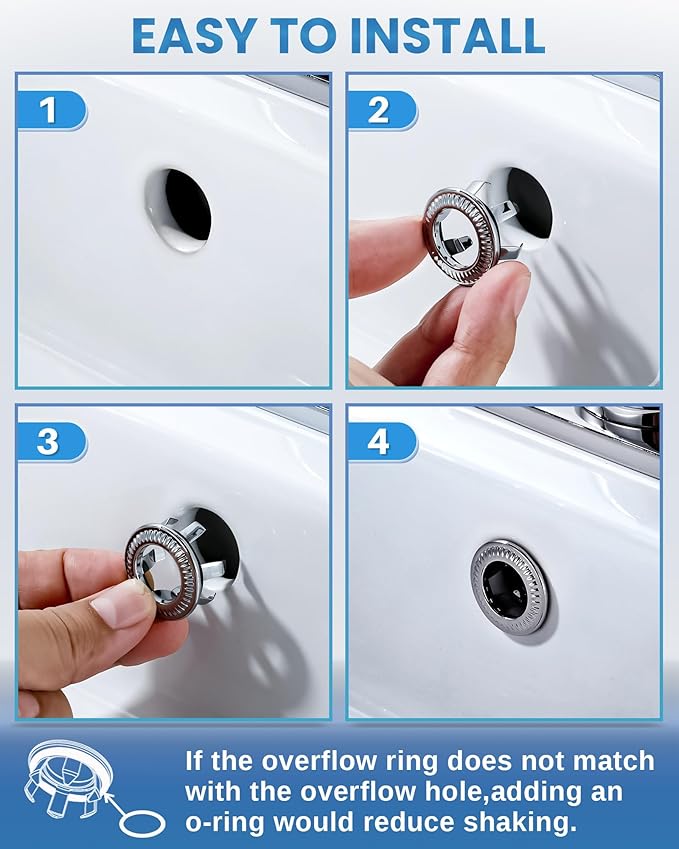 EASY TO INSTALL

1

2

3

4

If the overflow ring does not match with the overflow hole,adding an o-ring would reduce shaking.