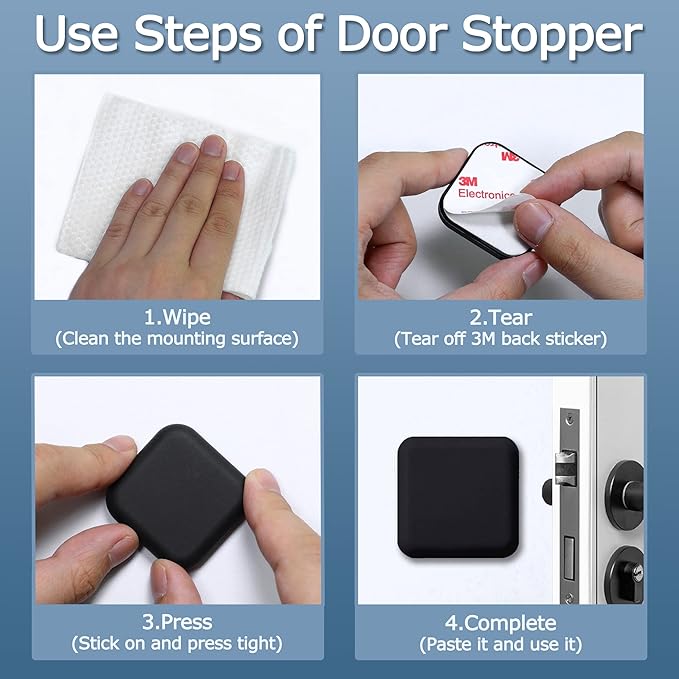 Use Steps of Door Stopper

3M
Electronics

1.Wipe
(Clean the mounting surface)

2.Tear
(Tear off 3M back sticker)

3.Press
(Stick on and press tight)

4.Complete
(Paste it and use it)