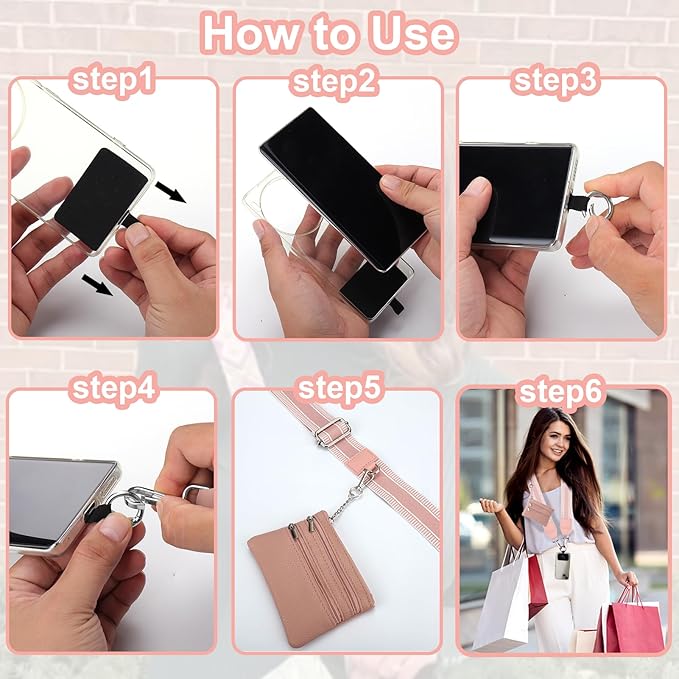 How to Use

step1

step2

step3

step4

step5

step6