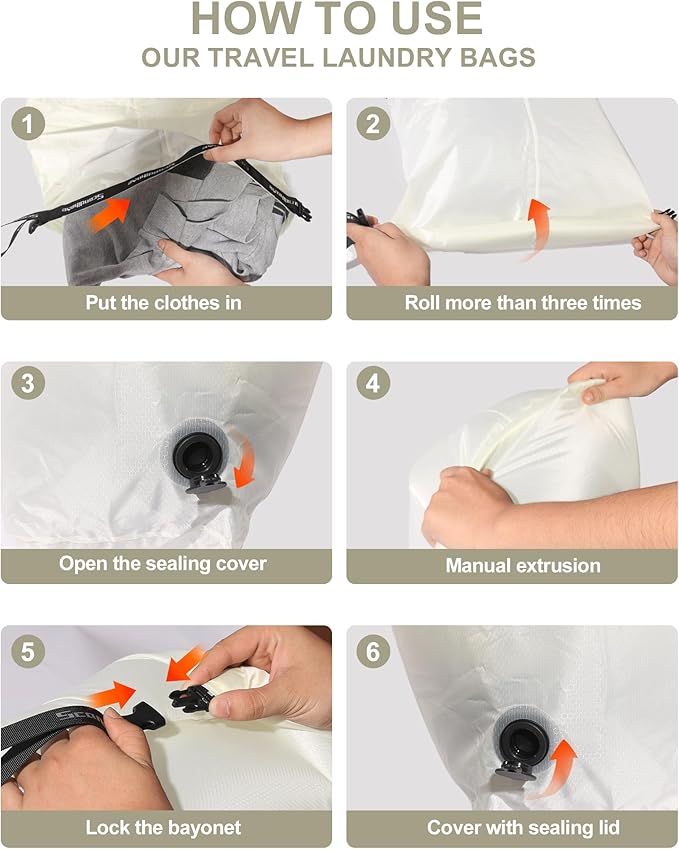 HOW TO USE
OUR TRAVEL LAUNDRY BAGS

1
Put the clothes in

2
Roll more than three times

3
Open the sealing cover

4
Manual extrusion

5
Lock the bayonet

6
Cover with sealing lid