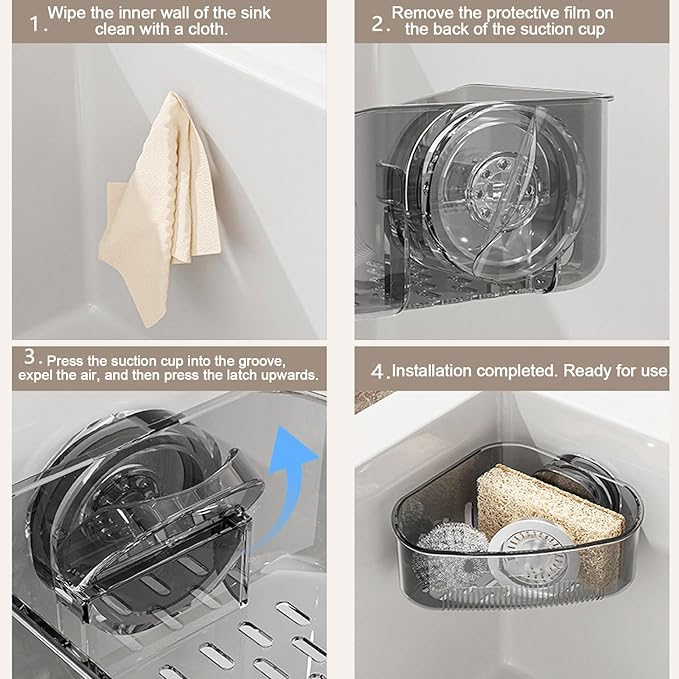 1. Wipe the inner wall of the sink clean with a cloth.

2. Remove the protective film on the back of the suction cup

3. Press the suction cup into the groove, expel the air, and then press the latch upwards.

4. Installation completed. Ready for use.