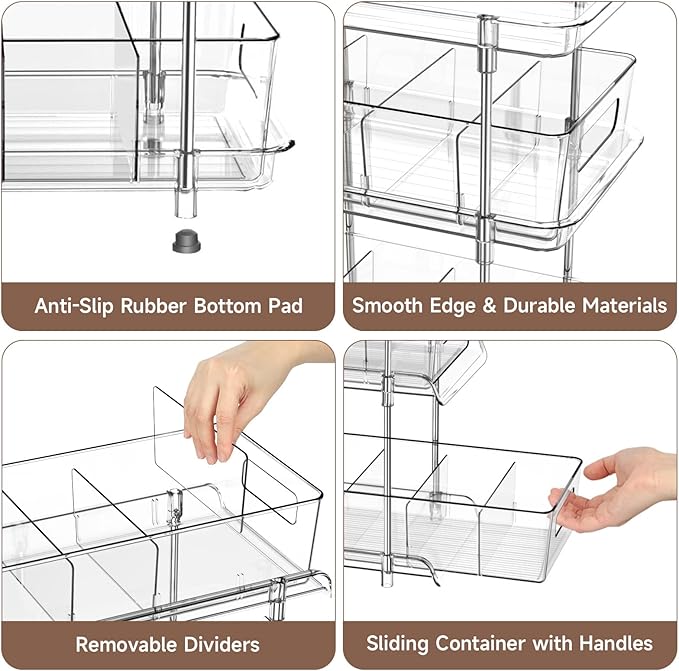 Anti-Slip Rubber Bottom Pad

Smooth Edge & Durable Materials

Removable Dividers

Sliding Container with Handles