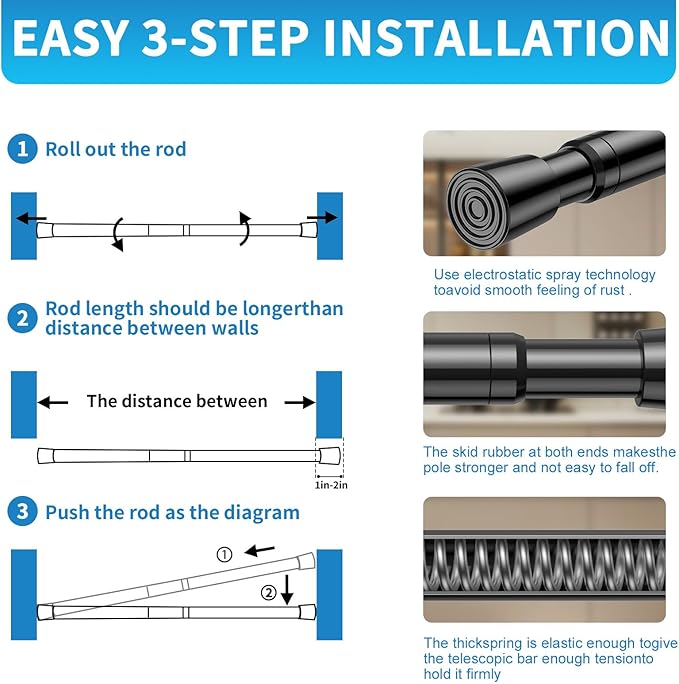 EASY 3-STEP INSTALLATION

1 Roll out the rod

2 Rod length should be longerthan distance between walls

The distance between

1in-2in

3 Push the rod as the diagram

①

②

Use electrostatic spray technology toavoid smooth feeling of rust .

The skid rubber at both ends makesthe pole stronger and not easy to fall off.

The thickspring is elastic enough togive the telescopic bar enough tensionto hold it firmly