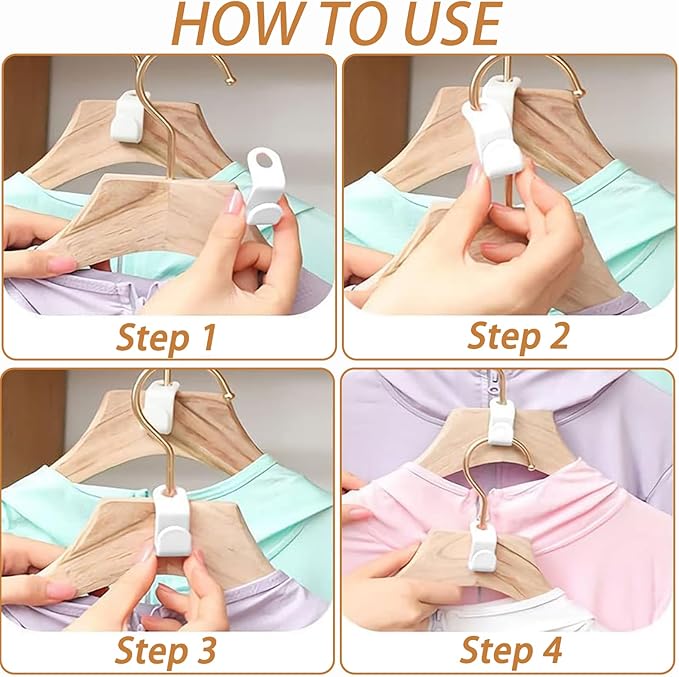 HOW TO USE

Step 1

Step 2

Step 3

Step 4