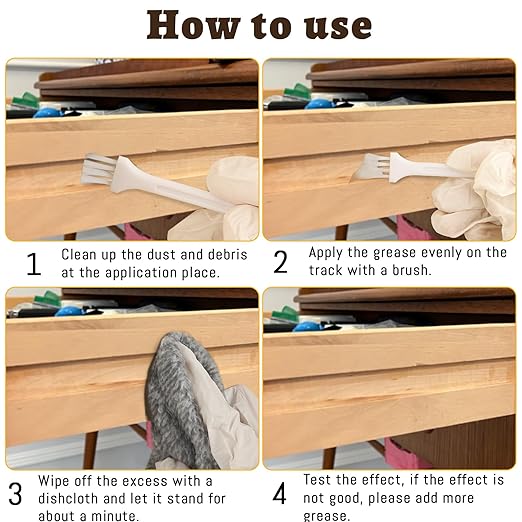 How to use

1 Clean up the dust and debris at the application place.

2 Apply the grease evenly on the track with a brush.

3 Wipe off the excess with a dishcloth and let it stand for about a minute.

4 Test the effect, if the effect is not good, please add more grease.