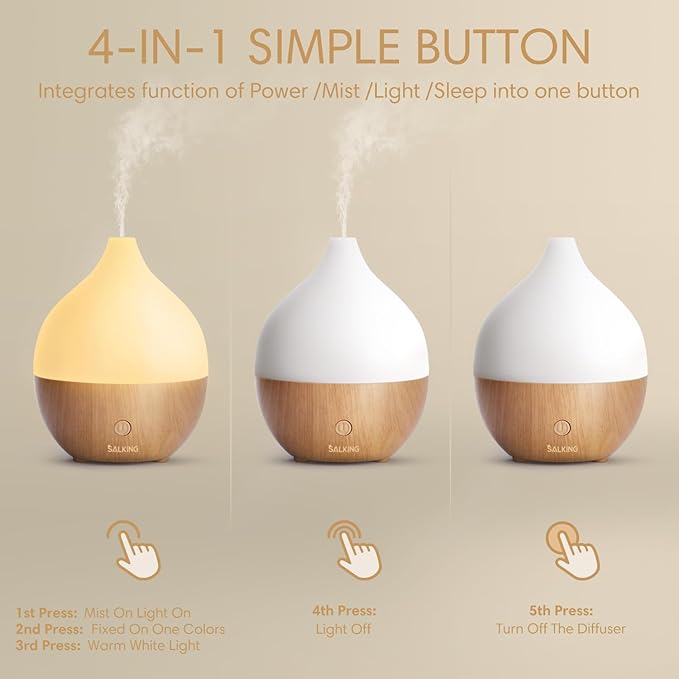 4-IN-1 SIMPLE BUTTON

Integrates function of Power /Mist /Light /Sleep into one button

SALKING

SALKING

SALKING

1st Press: Mist On Light On
2nd Press: Fixed On One Colors
3rd Press: Warm White Light

4th Press:
Light Off

5th Press:
Turn Off The Diffuser