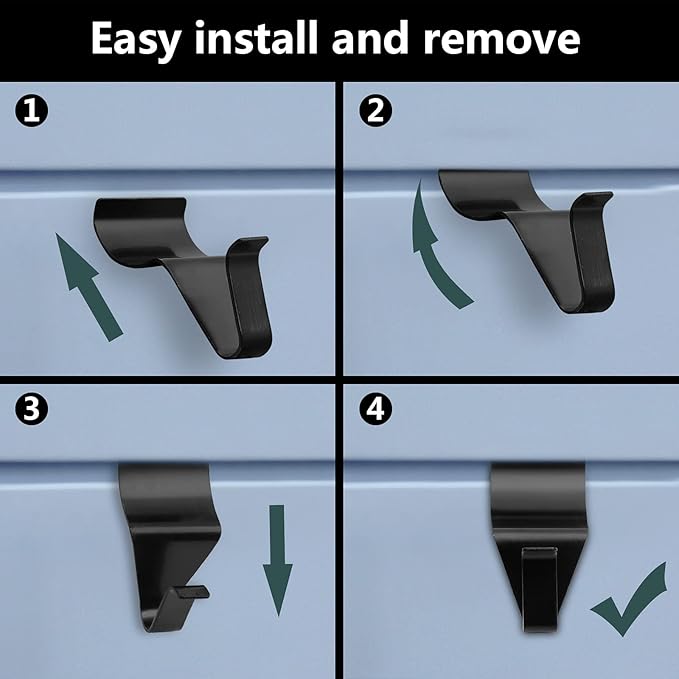 Easy install and remove

1

2

3

4