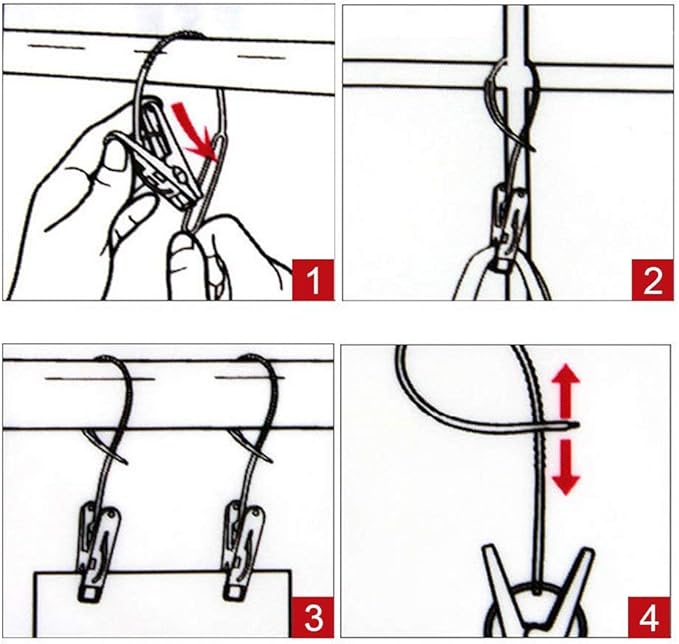 1
2
3
4