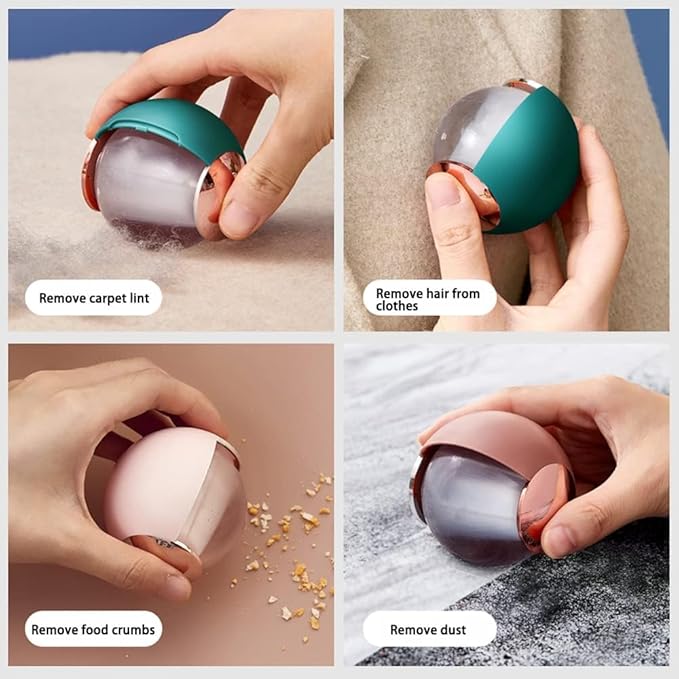 Remove carpet lint

Remove hair from clothes

Remove food crumbs

Remove dust