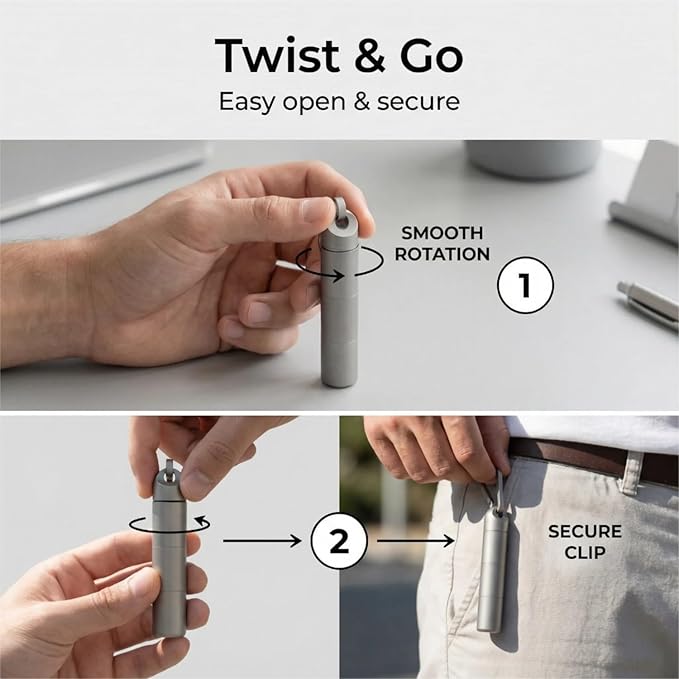 Twist & Go
Easy open & secure

SMOOTH ROTATION

1

2

SECURE CLIP