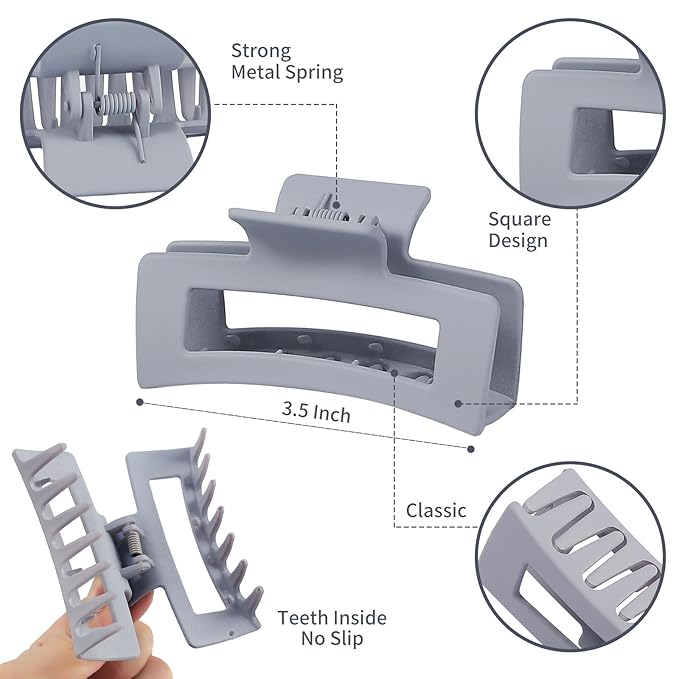 Strong
Metal Spring

Square
Design

3.5 Inch

Classic

Teeth Inside
No Slip