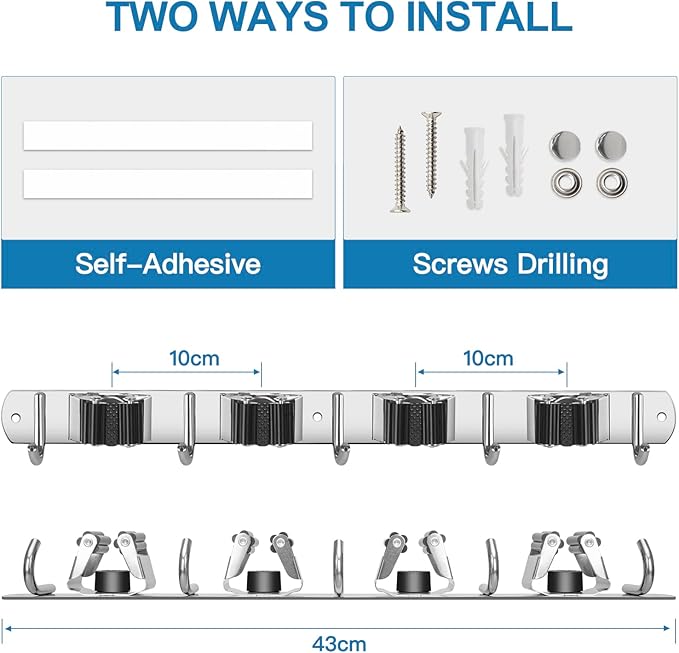 TWO WAYS TO INSTALL

Self-Adhesive

Screws Drilling

10cm

10cm

43cm