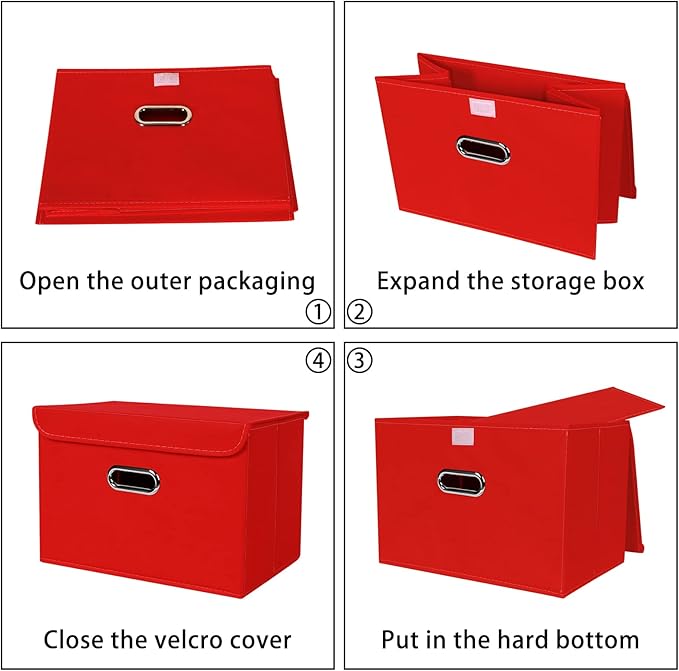 Open the outer packaging

①

Expand the storage box

②

④

Close the velcro cover

③

Put in the hard bottom