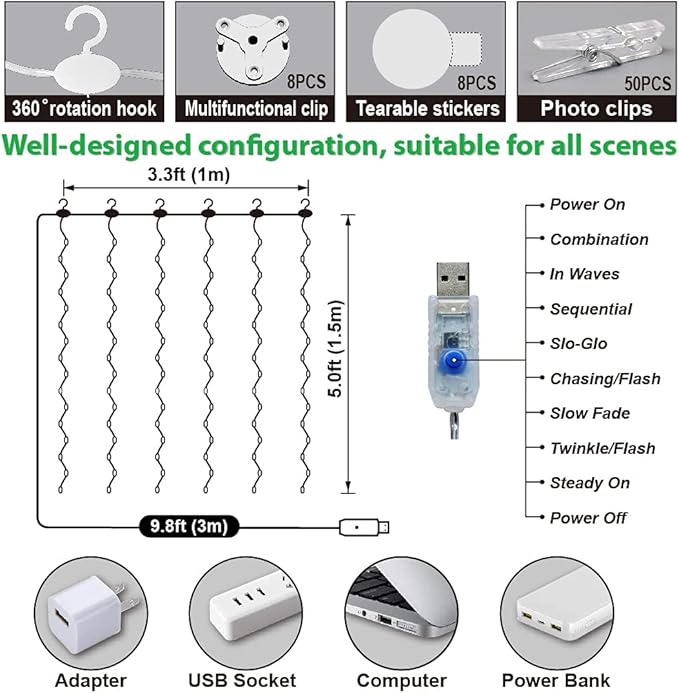 360°rotation hook

8PCS
Multifunctional clip

8PCS
Tearable stickers

50PCS
Photo clips

Well-designed configuration, suitable for all scenes

3.3ft (1m)

5.0ft (1.5m)

9.8ft (3m)

Power On
Combination
In Waves
Sequential
Slo-Glo
Chasing/Flash
Slow Fade
Twinkle/Flash
Steady On
Power Off

Adapter
USB Socket
Computer
Power Bank