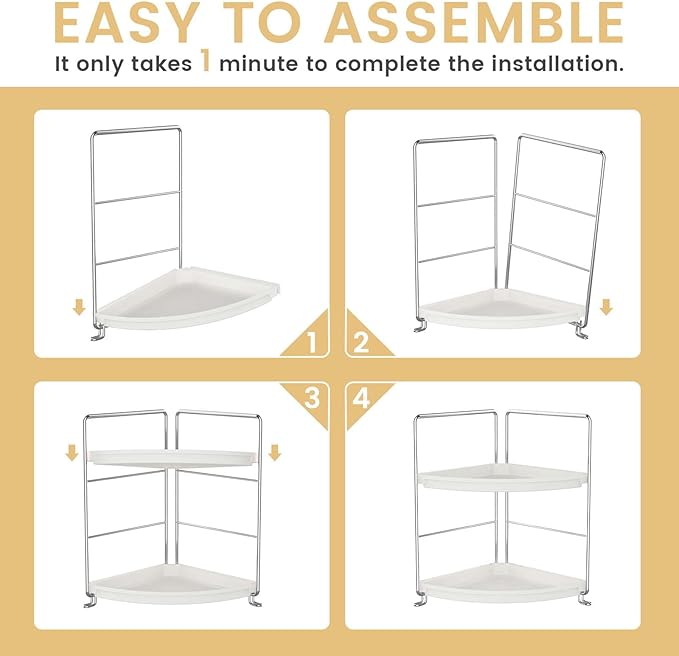 EASY TO ASSEMBLE

It only takes 1 minute to complete the installation.

1

2

3

4